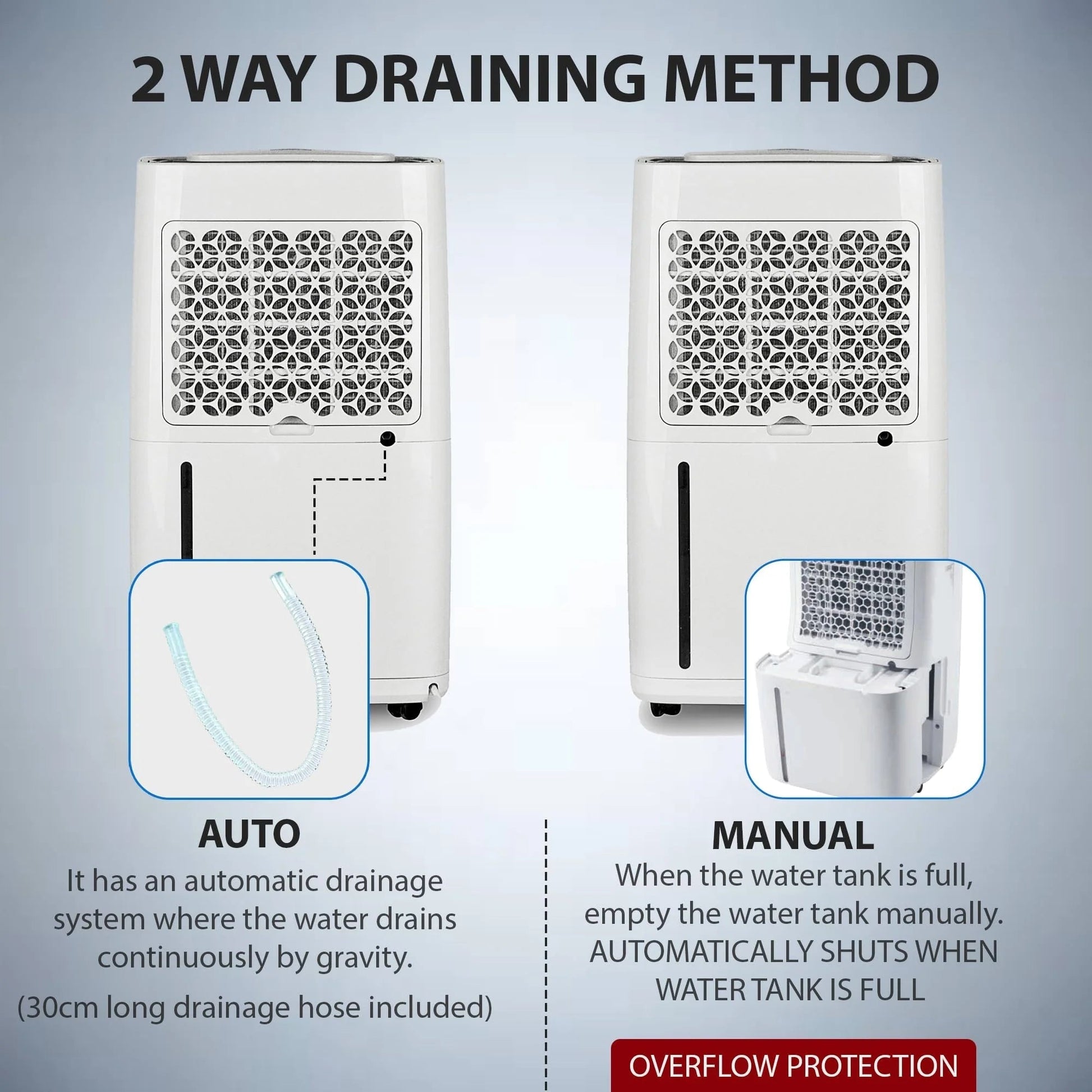 2 WAY DRAINING METHOD

AUTO

It has an automatic drainage system where the water drains continuously by gravity.

(30cm long drainage hose included)

MANUAL

When the water tank is full, empty the water tank manually. AUTOMATICALLY SHUTS WHEN WATER TANK IS FULL

OVERFLOW PROTECTION